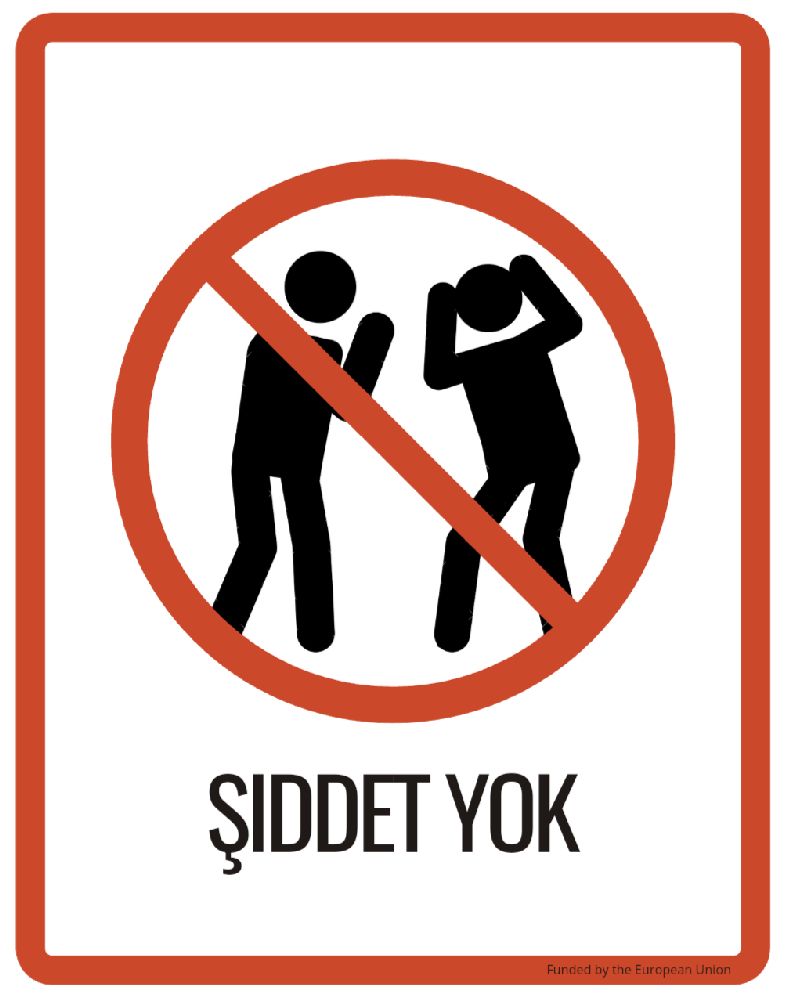 ŞIDDET YOK

Funded by the European Union